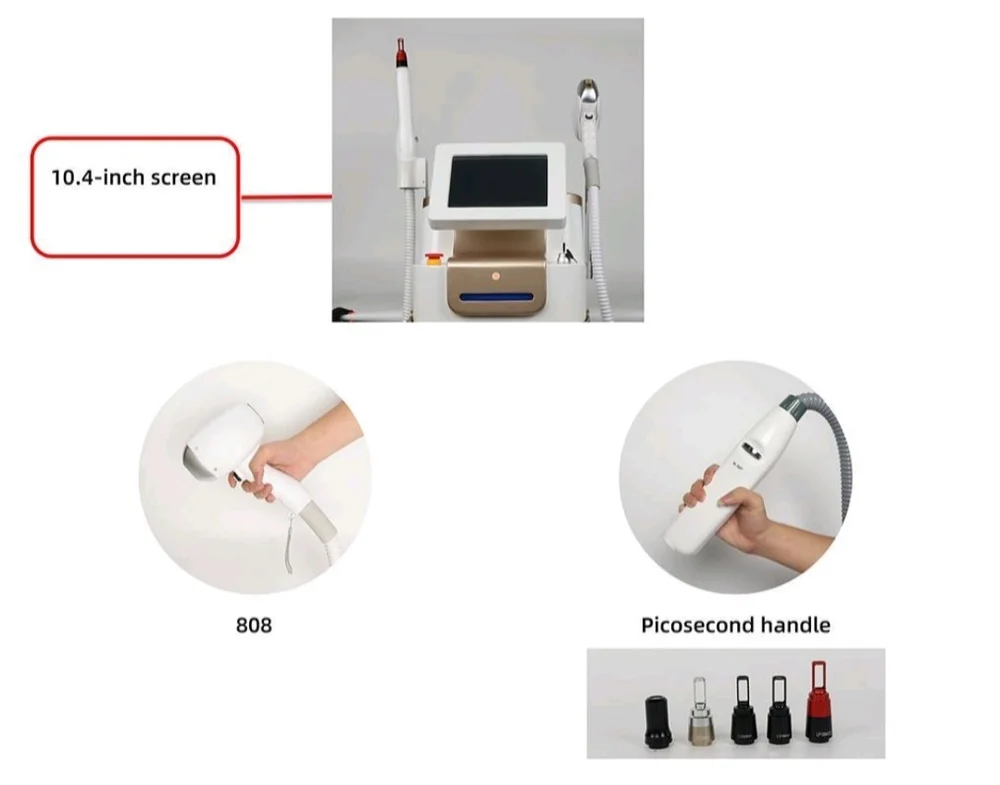 10.4-inch screen

808

Picosecond handle